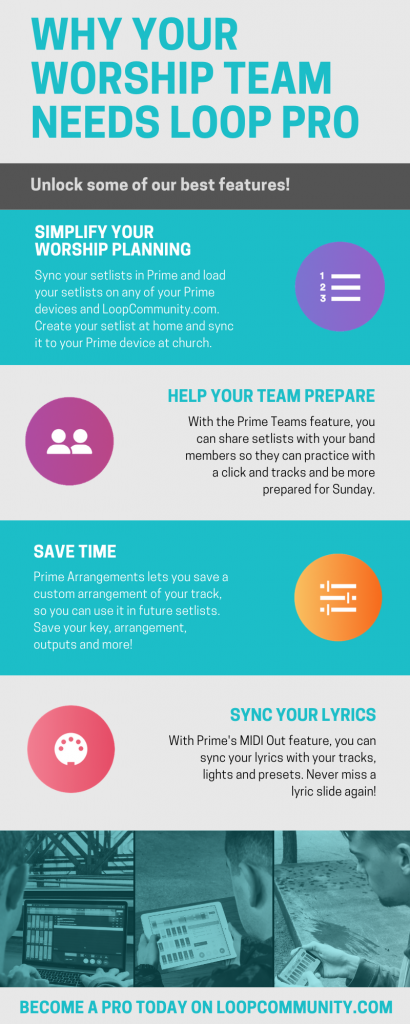 WHY YOUR WORSHIP TEAM NEEDS LOOP PRO

Unlock some of our best features!

SIMPLIFY YOUR WORSHIP PLANNING

Sync your setlists in Prime and load your setlists on any of your Prime devices and LoopCommunity.com. Create your setlist at home and sync it to your Prime device at church.

1
2
3

HELP YOUR TEAM PREPARE

With the Prime Teams feature, you can share setlists with your band members so they can practice with a click and tracks and be more prepared for Sunday.

SAVE TIME

Prime Arrangements lets you save a custom arrangement of your track, so you can use it in future setlists. Save your key, arrangement, outputs and more!

SYNC YOUR LYRICS

With Prime's MIDI Out feature, you can sync your lyrics with your tracks, lights and presets. Never miss a lyric slide again!

BECOME A PRO TODAY ON LOOPCOMMUNITY.COM